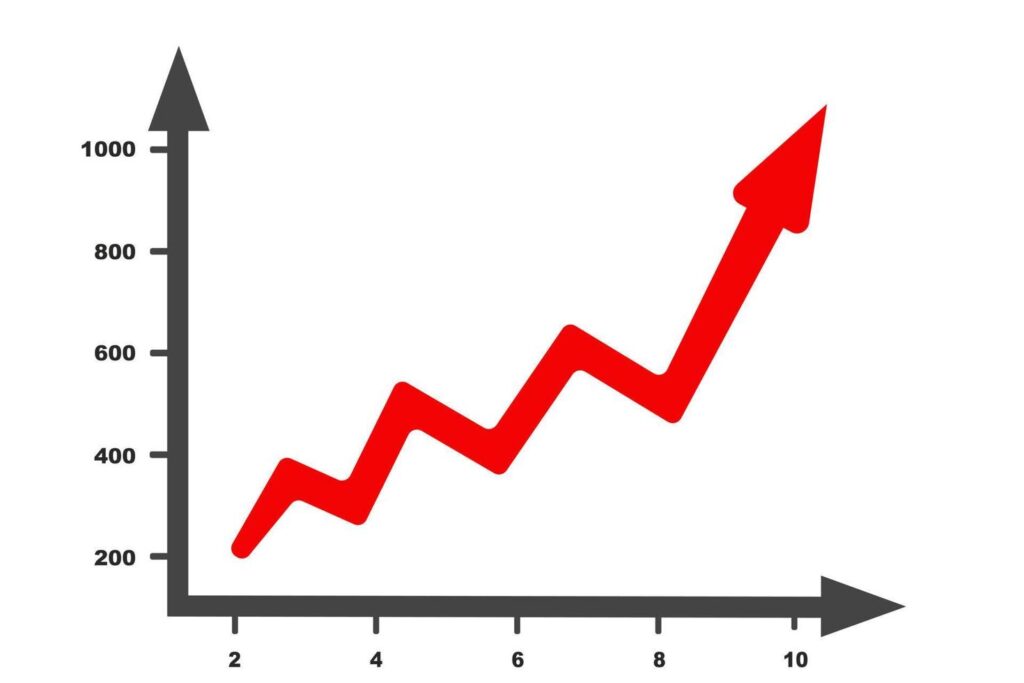 1000
800
600
400
200
2
4
6
8
10